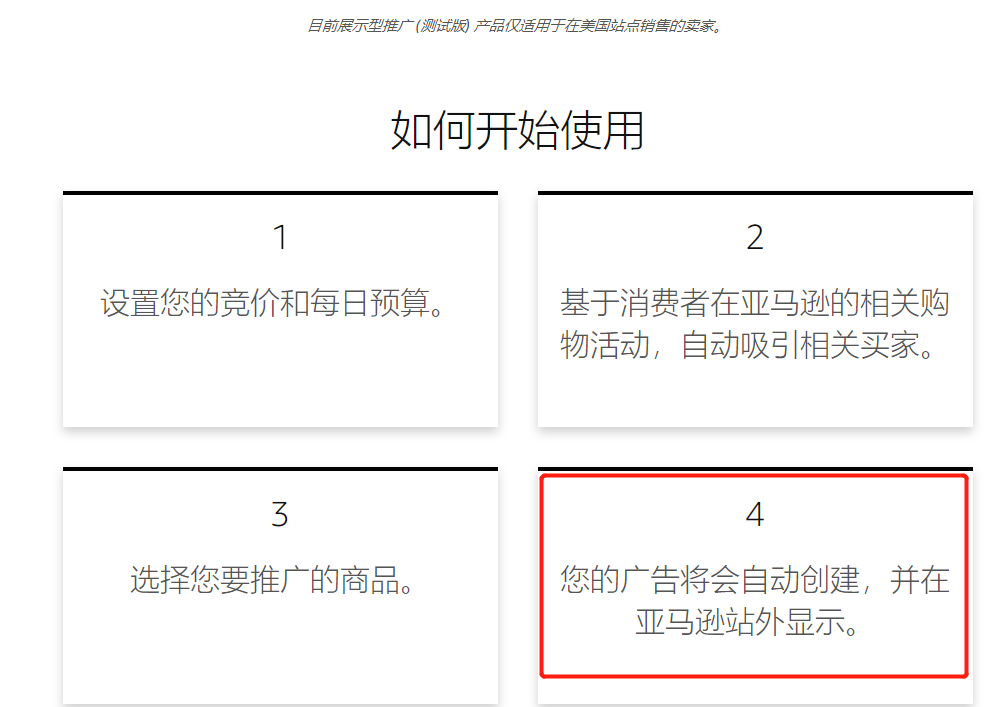 目前展示型推广 (测试版) 产品仅适用于在美国站点销售的卖家。

如何开始使用

1

设置您的竞价和每日预算。

2

基于消费者在亚马逊的相关购物活动，自动吸引相关买家。

3

选择您要推广的商品。

4

您的广告将会自动创建，并在亚马逊站外显示。