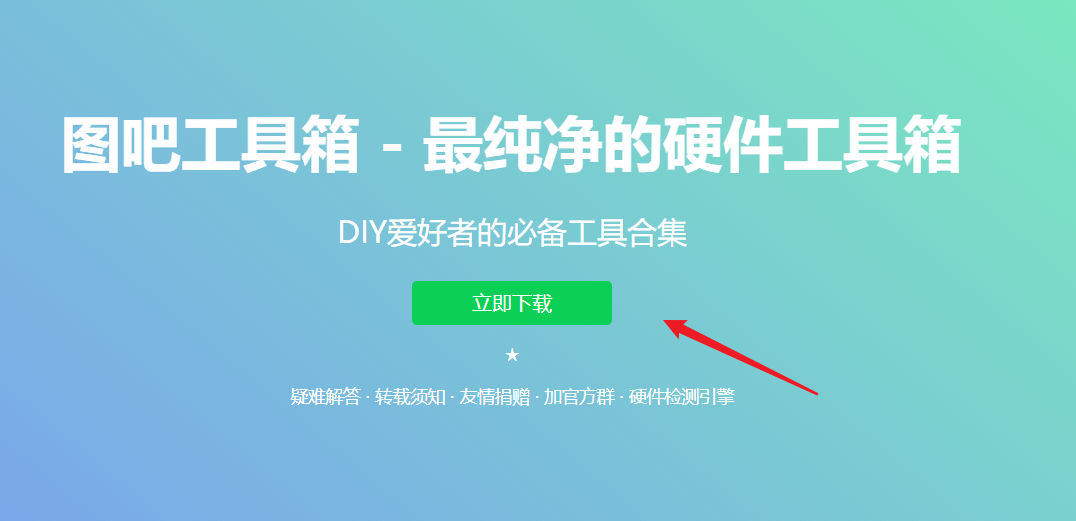 图吧工具箱 - 最纯净的硬件工具箱

DIY爱好者的必备工具合集

立即下载

★

疑难解答 · 转载须知 · 友情捐赠 · 加官方群 · 硬件检测引擎